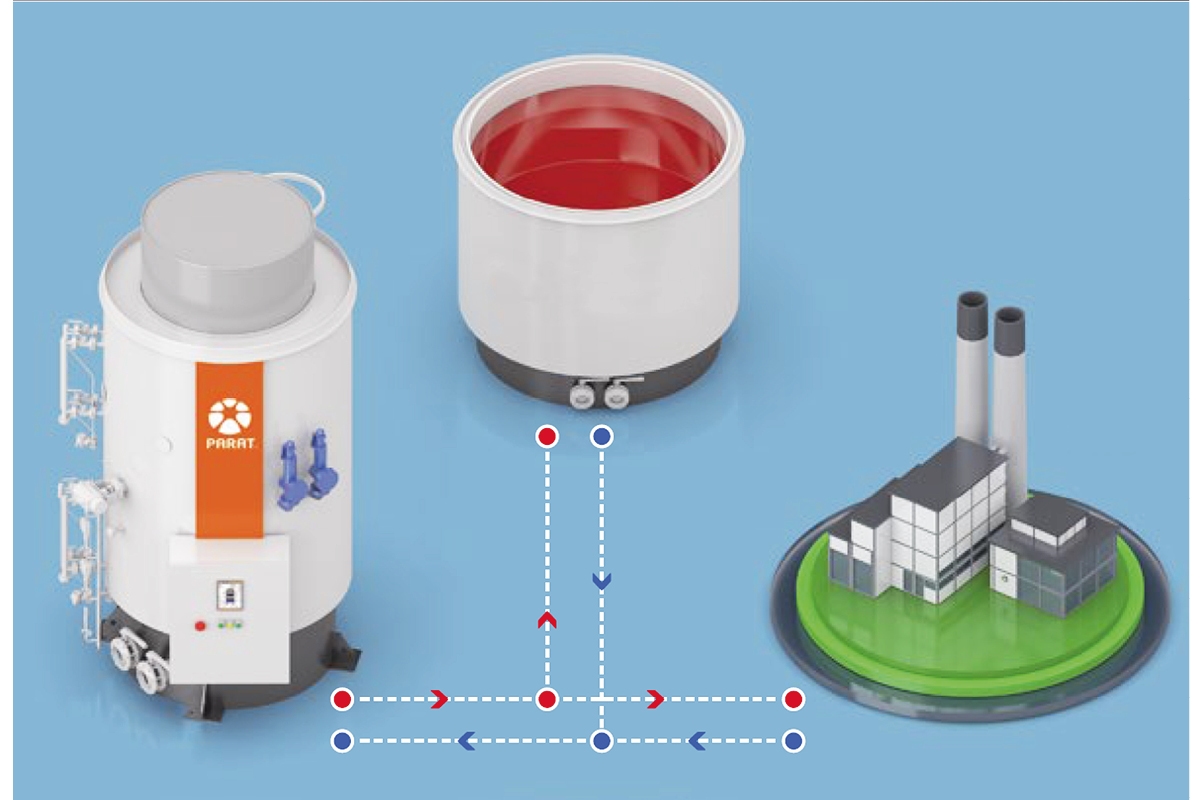 PARAT